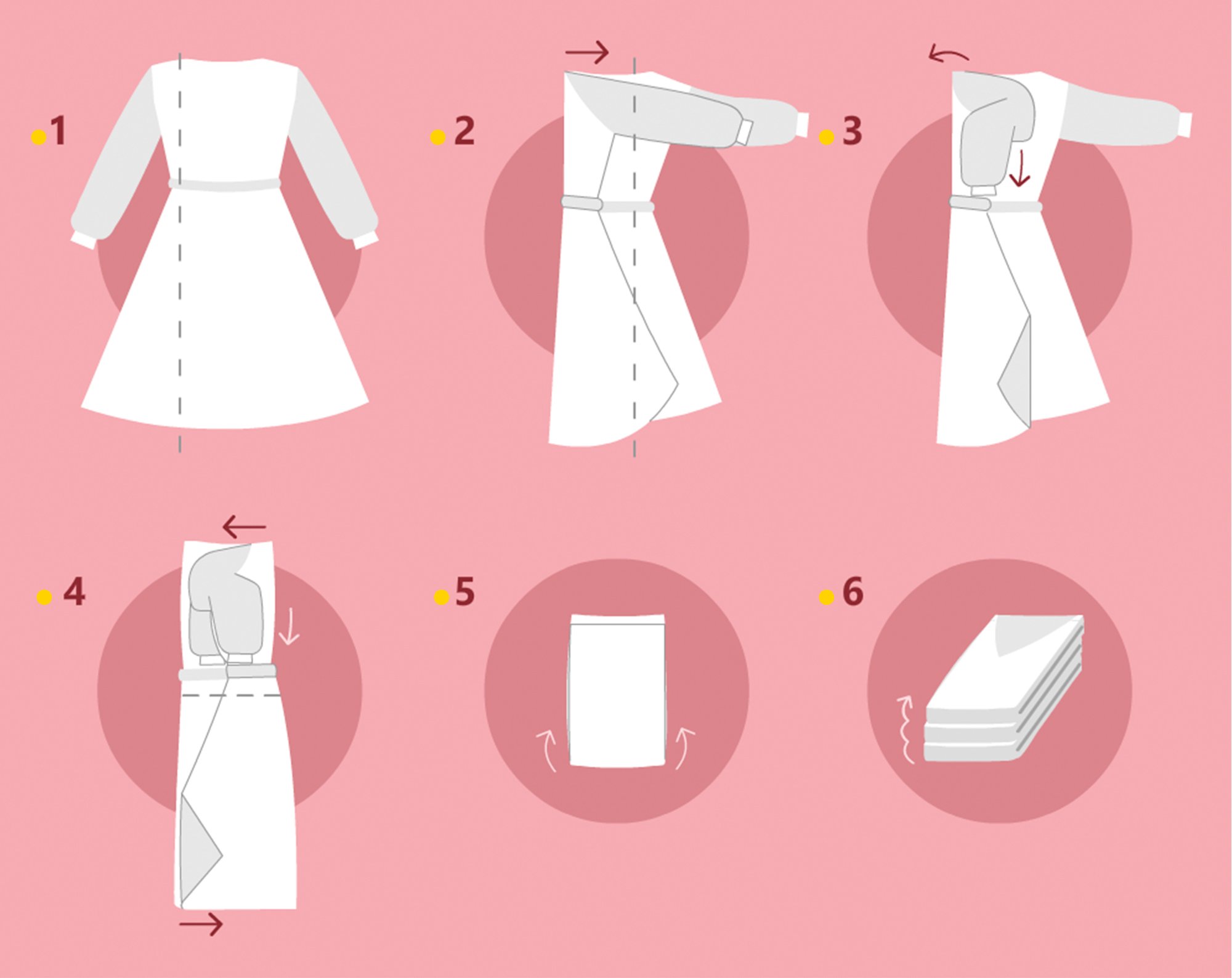 1

2

3

4

5

6