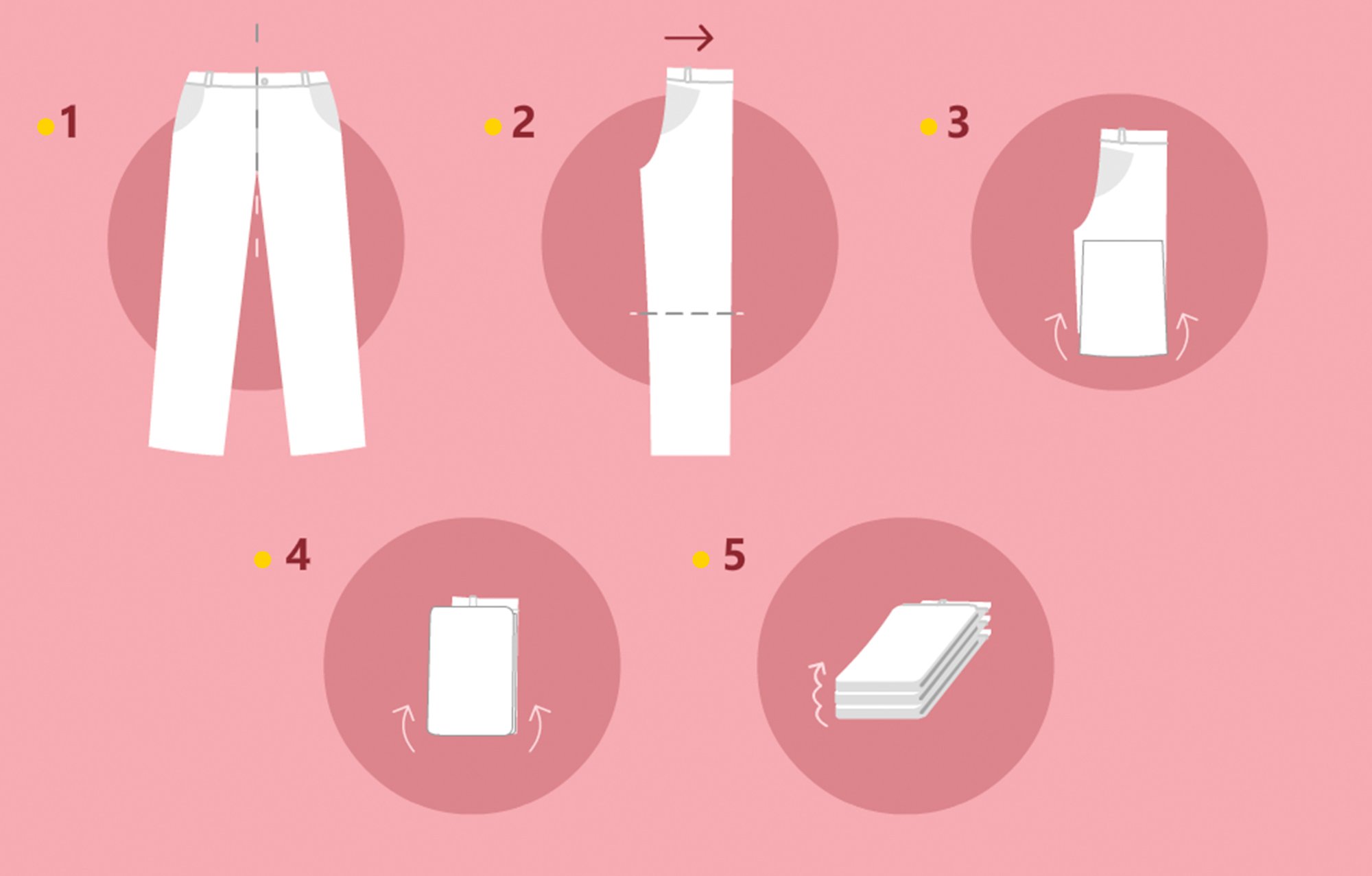 1

2

3

4

5