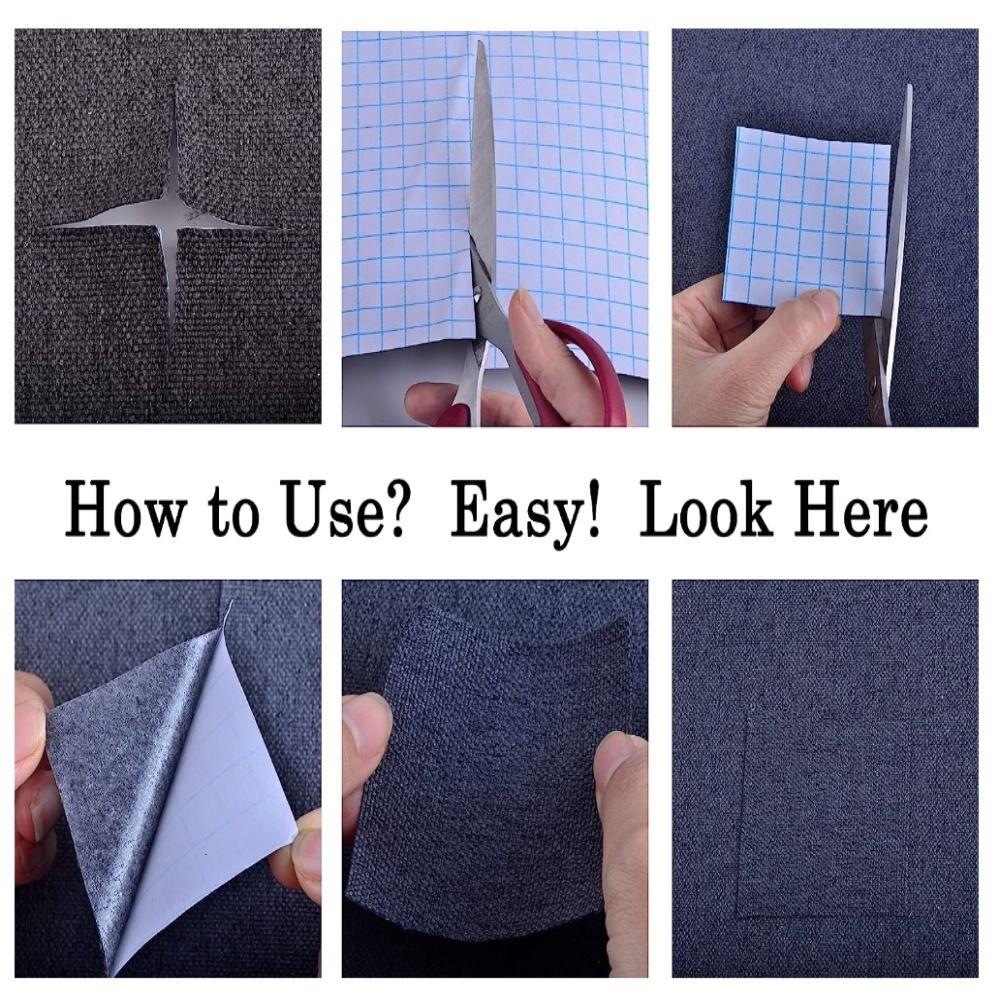 How to Use? Easy! Look Here