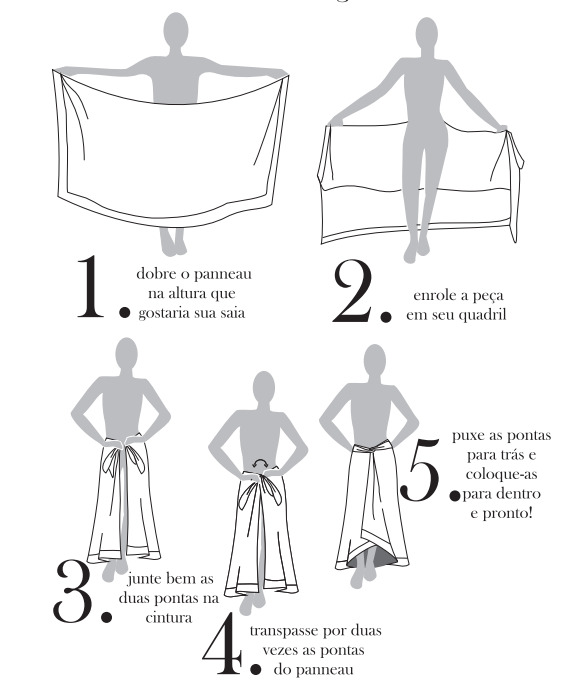 1. dobre o panneau na altura que gostaria sua saia

2. enrole a peça em seu quadril

3. junte bem as duas pontas na cintura

4. transpasse por duas vezes as pontas do panneau

5. puxe as pontas para trás e coloque-as para dentro e pronto!