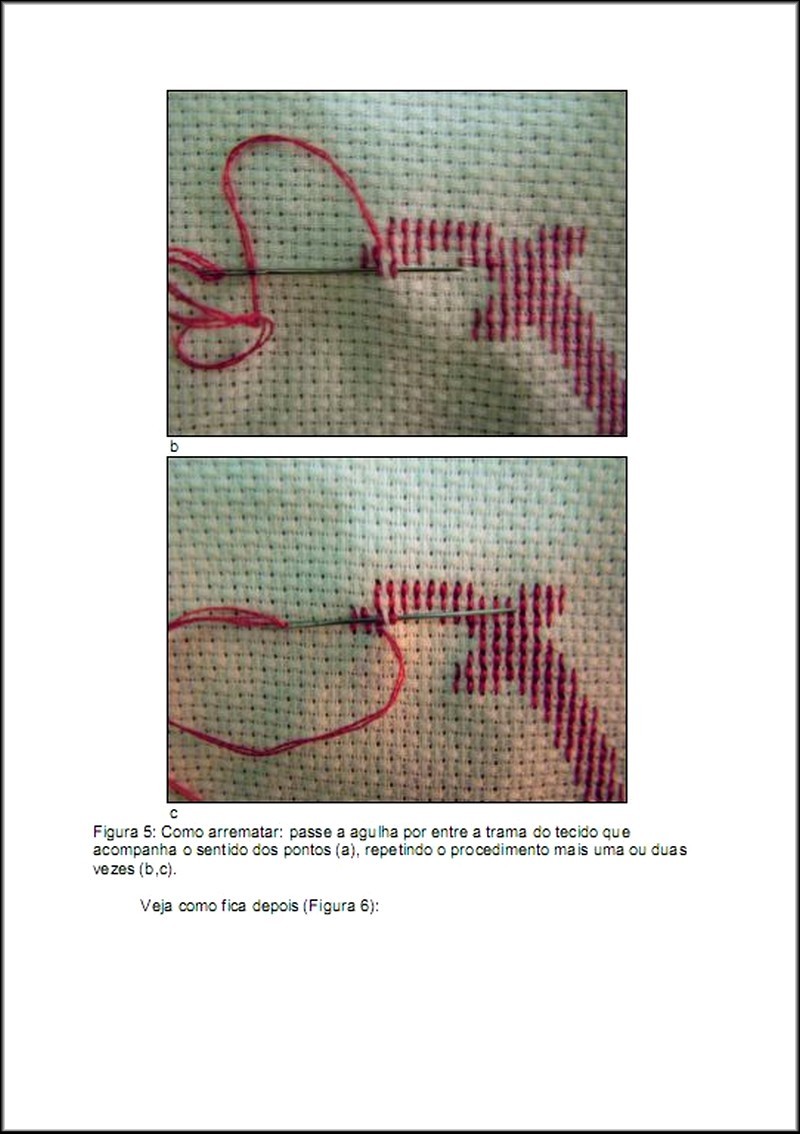 b

c

Figura 5: Como arrematar: passe a agulha por entre a trama do tecido que acompanha o sentido dos pontos (a), repetindo o procedimento mais uma ou duas vezes (b,c).

Veja como fica depois (Figura 6):