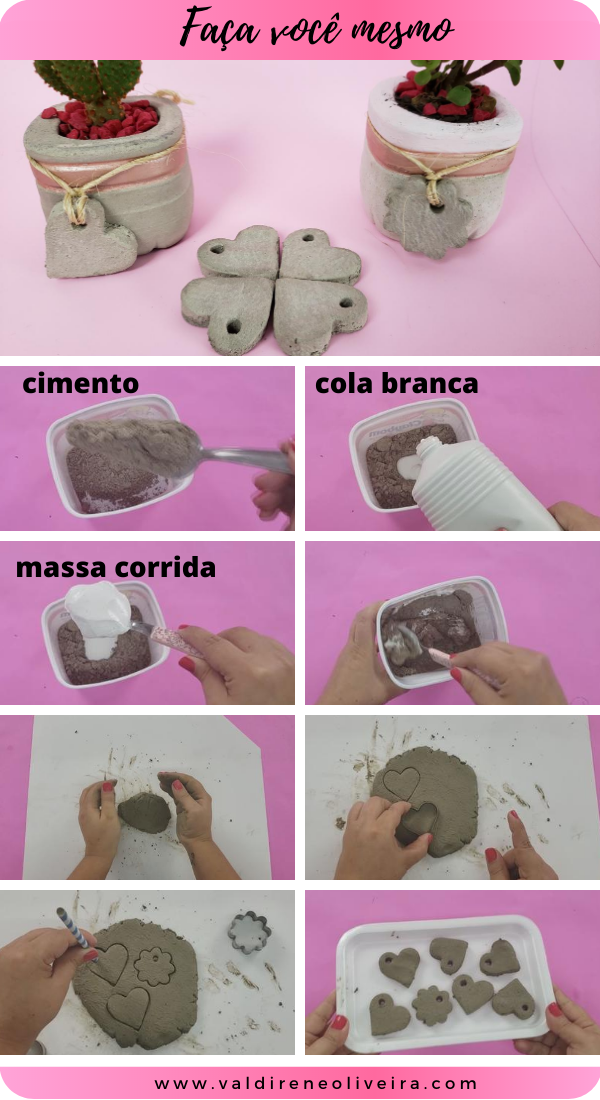 Faça você mesmo

cimento

cola branca

massa corrida

www.valdireneoliveira.com