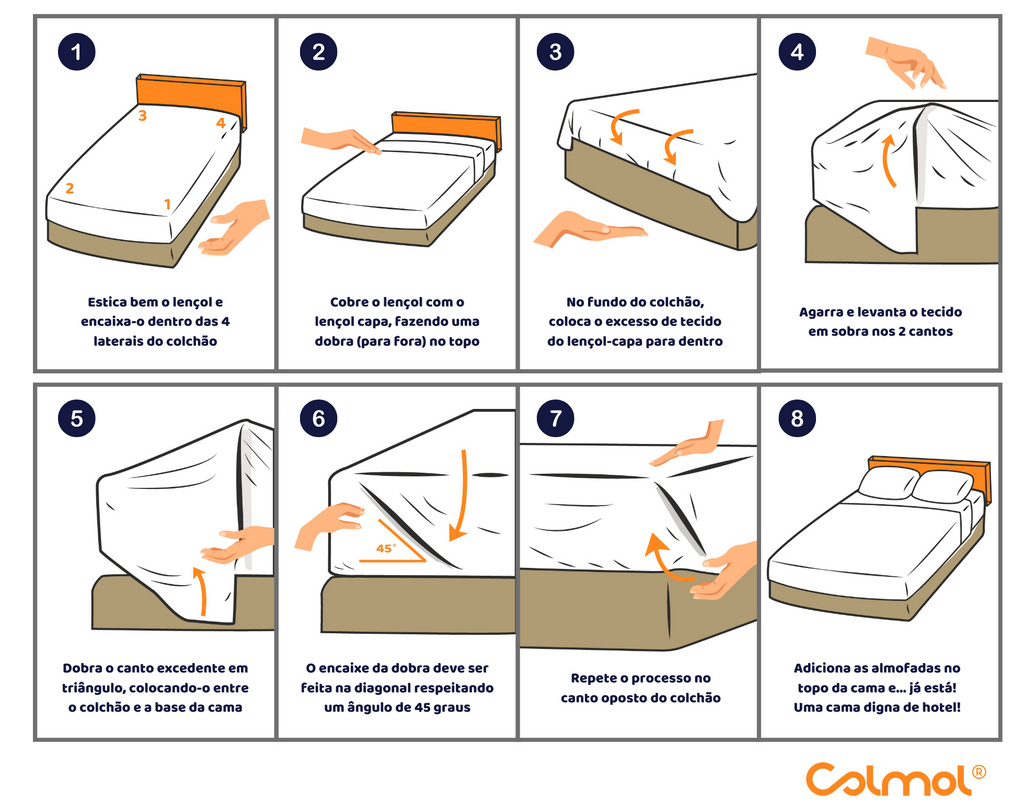 1

3 4
2 1

Estica bem o lençol e encaixa-o dentro das 4 laterais do colchão

2

Cobre o lençol com o lençol capa, fazendo uma dobra (para fora) no topo

3

No fundo do colchão, coloca o excesso de tecido do lençol-capa para dentro

4

Agarra e levanta o tecido em sobra nos 2 cantos

5

Dobra o canto excedente em triângulo, colocando-o entre o colchão e a base da cama

6

45°

O encaixe da dobra deve ser feita na diagonal respeitando um ângulo de 45 graus

7

Repete o processo no canto oposto do colchão

8

Adiciona as almofadas no topo da cama e... já está! Uma cama digna de hotel!

Colmol®