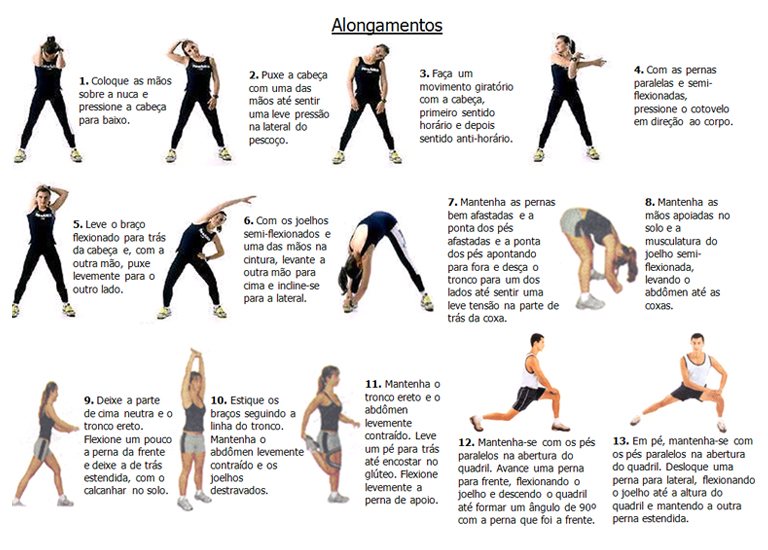 Alongamentos

1. Coloque as mãos sobre a nuca e pressione a cabeça para baixo.

2. Puxe a cabeça com uma das mãos até sentir uma leve pressão na lateral do pescoço.

3. Faça um movimento giratório com a cabeça, primeiro sentido horário e depois sentido anti-horário.

4. Com as pernas paralelas e semi-flexionadas, pressione o cotovelo em direção ao corpo.

5. Leve o braço flexionado para trás da cabeça e, com a outra mão, puxe levemente para o outro lado.

6. Com os joelhos semi-flexionados e uma das mãos na cintura, levante a outra mão para cima e incline-se para a lateral.

7. Mantenha as pernas bem afastadas e a ponta dos pés afastadas e a ponta dos pés apontando para fora e desça o tronco para um dos lados até sentir uma leve tensão na parte de trás da coxa.

8. Mantenha as mãos apoiadas no solo e a musculatura do joelho semi-flexionada, levando o abdômen até as coxas.

9. Deixe a parte de cima neutra e o tronco ereto. Flexione um pouco a perna da frente e deixe a de trás estendida, com o calcanhar no solo.

10. Estique os braços seguindo a linha do tronco. Mantenha o abdômen levemente contraído e os joelhos destravados.

11. Mantenha o tronco ereto e o abdômen levemente contraído. Leve um pé para trás até encostar no glúteo. Flexione levemente a perna de apoio.

12. Mantenha-se com os pés paralelos na abertura do quadril. Avance uma perna para frente, flexionando o joelho e descendo o quadril até formar um ângulo de 90º com a perna que foi a frente.

13. Em pé, mantenha-se com os pés paralelos na abertura do quadril. Desloque uma perna para lateral, flexionando o joelho até a altura do quadril e mantendo a outra perna estendida.